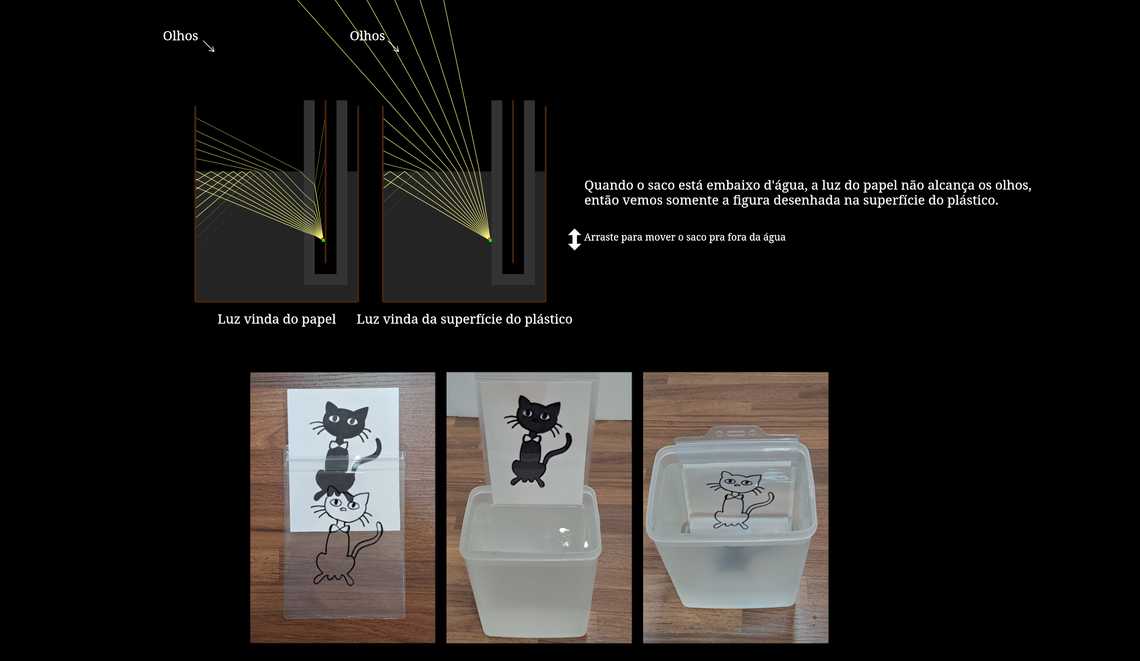 Olhos

Olhos

Quando o saco está embaixo d'água, a luz do papel não alcança os olhos, então vemos somente a figura desenhada na superfície do plástico.

Arraste para mover o saco pra fora da água

Luz vinda do papel

Luz vinda da superfície do plástico