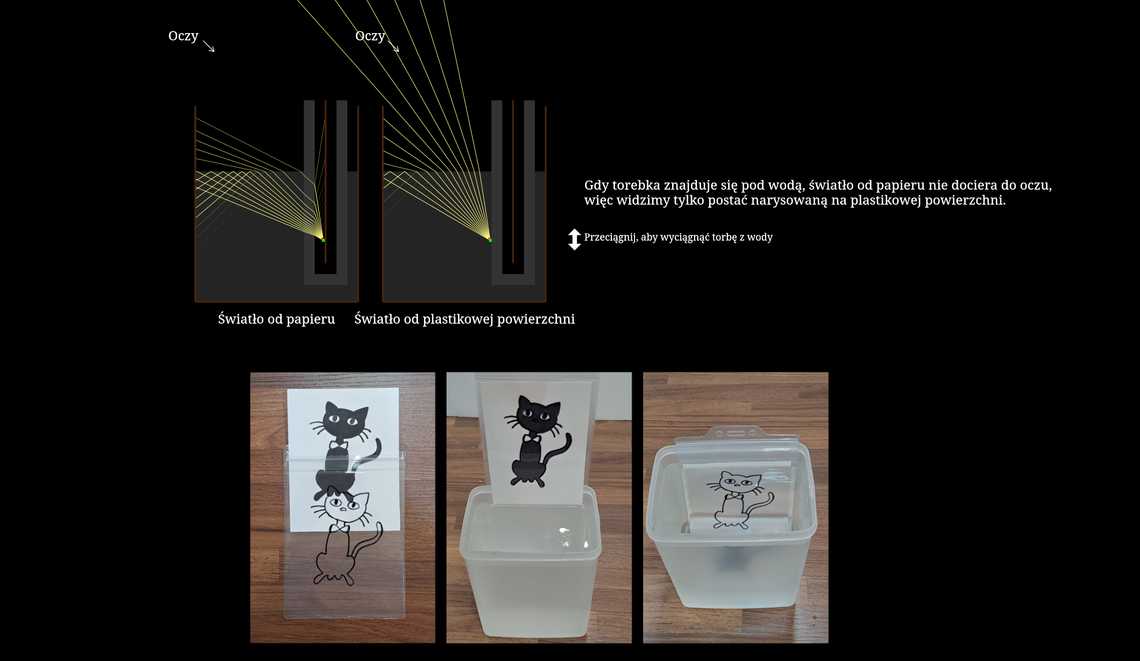 Oczy

Oczy

Gdy torebka znajduje się pod wodą, światło od papieru nie dociera do oczu, więc widzimy tylko postać narysowaną na plastikowej powierzchni.

Przeciągnij, aby wyciągnąć torbę z wody

Światło od papieru

Światło od plastikowej powierzchni